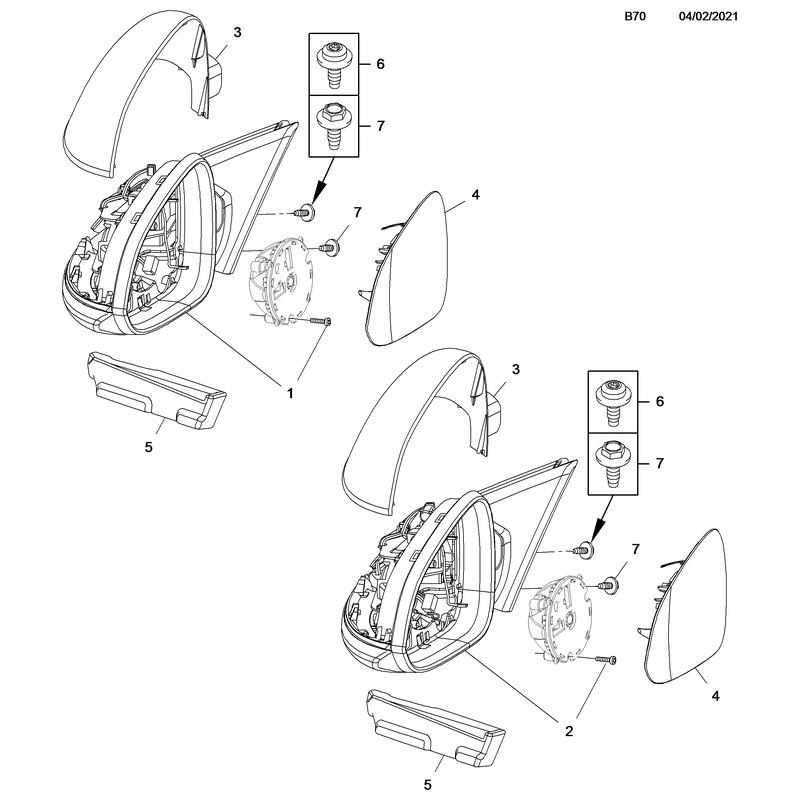 B70 04/02/2021

3

6

7

7

4

1

5

3

6

7

7

4

2

5