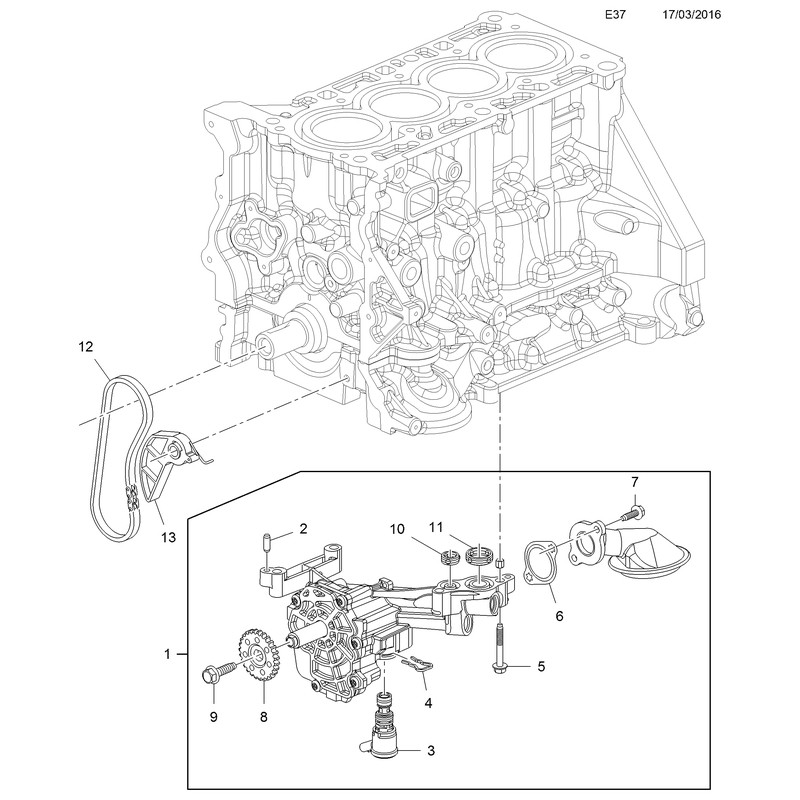 E37 17/03/2016

12

13

7

2

10

11

6

1

5

4

9

8

3