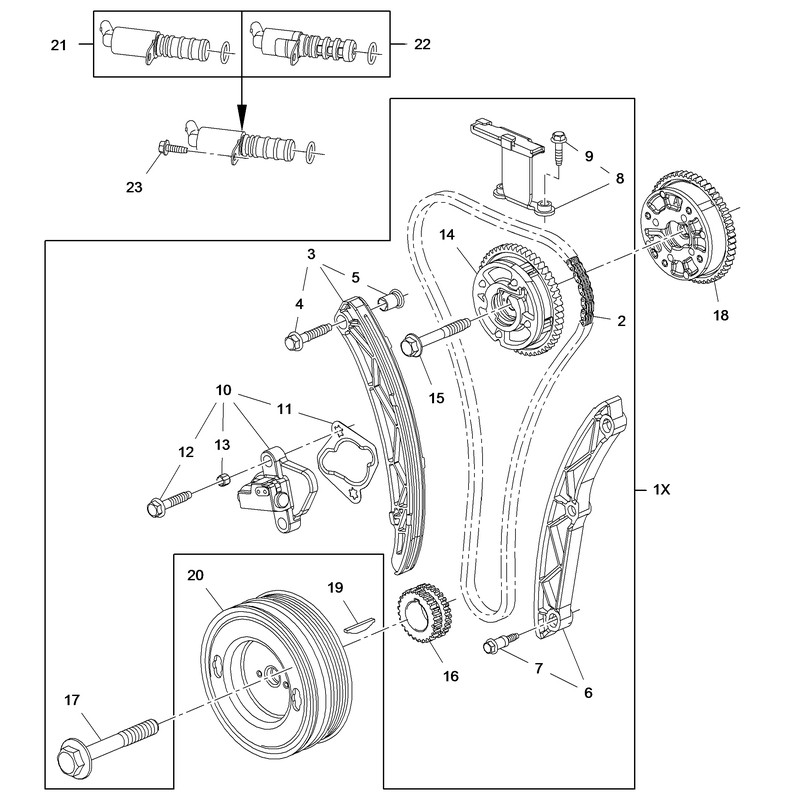 21
22
23
9
8
14
3
5
4
2
18
15
10
11
12
13
1X
20
19
16
7
6
17