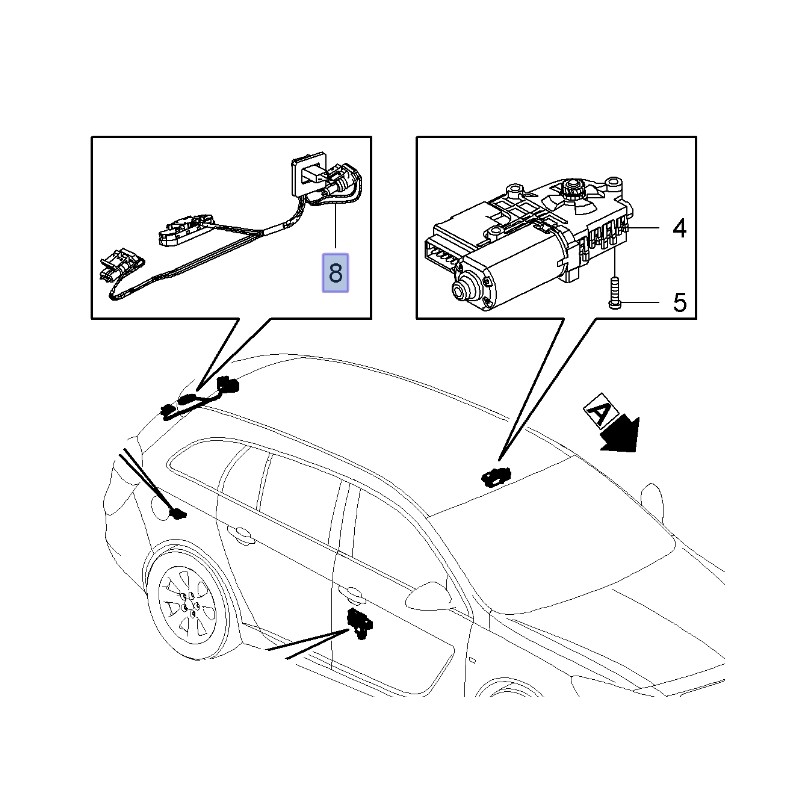 8

4

5

A